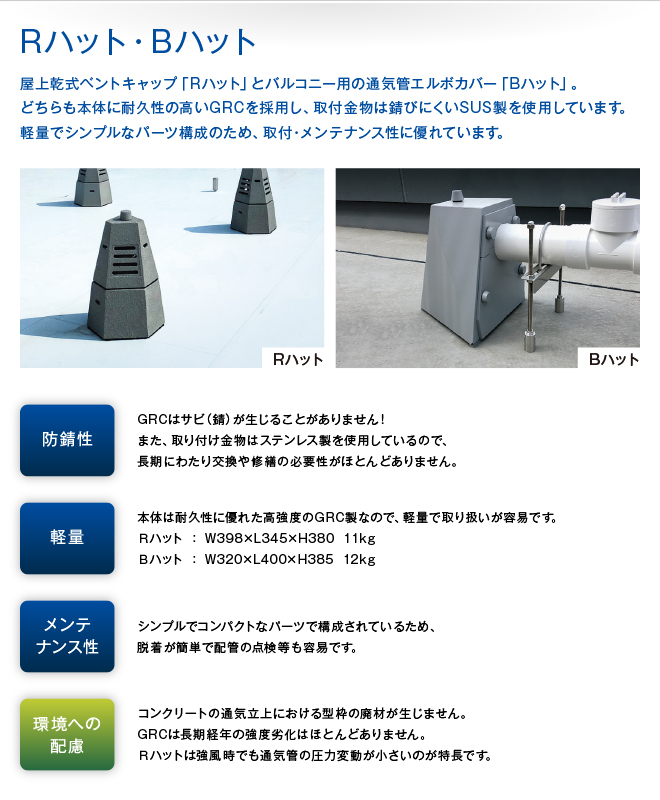 Rハット・Bハット

屋上乾式ベントキャップ「Rハット」とバルコニー用の通気管エルボカバー「Bハット」。
どちらも本体に耐久性の高いGRCを採用し、取付金物は錆びにくいSUS製を使用しています。
軽量でシンプルなパーツ構成のため、取付・メンテナンス性に優れています。

Rハット

Bハット

防錆性

GRCはサビ（錆）が生じることがありません！
また、取り付け金物はステンレス製を使用しているので、
長期にわたり交換や修繕の必要性がほとんどありません。

軽量

本体は耐久性に優れた高強度のGRC製なので、軽量で取り扱いが容易です。
Rハット ： W398×L345×H380 11kg
Bハット ： W320×L400×H385 12kg

メンテナンス性

シンプルでコンパクトなパーツで構成されているため、
脱着が簡単で配管の点検等も容易です。

環境への配慮

コンクリートの通気立上における型枠の廃材が生じません。
GRCは長期経年の強度劣化はほとんどありません。
Rハットは強風時でも通気管の圧力変動が小さいのが特長です。